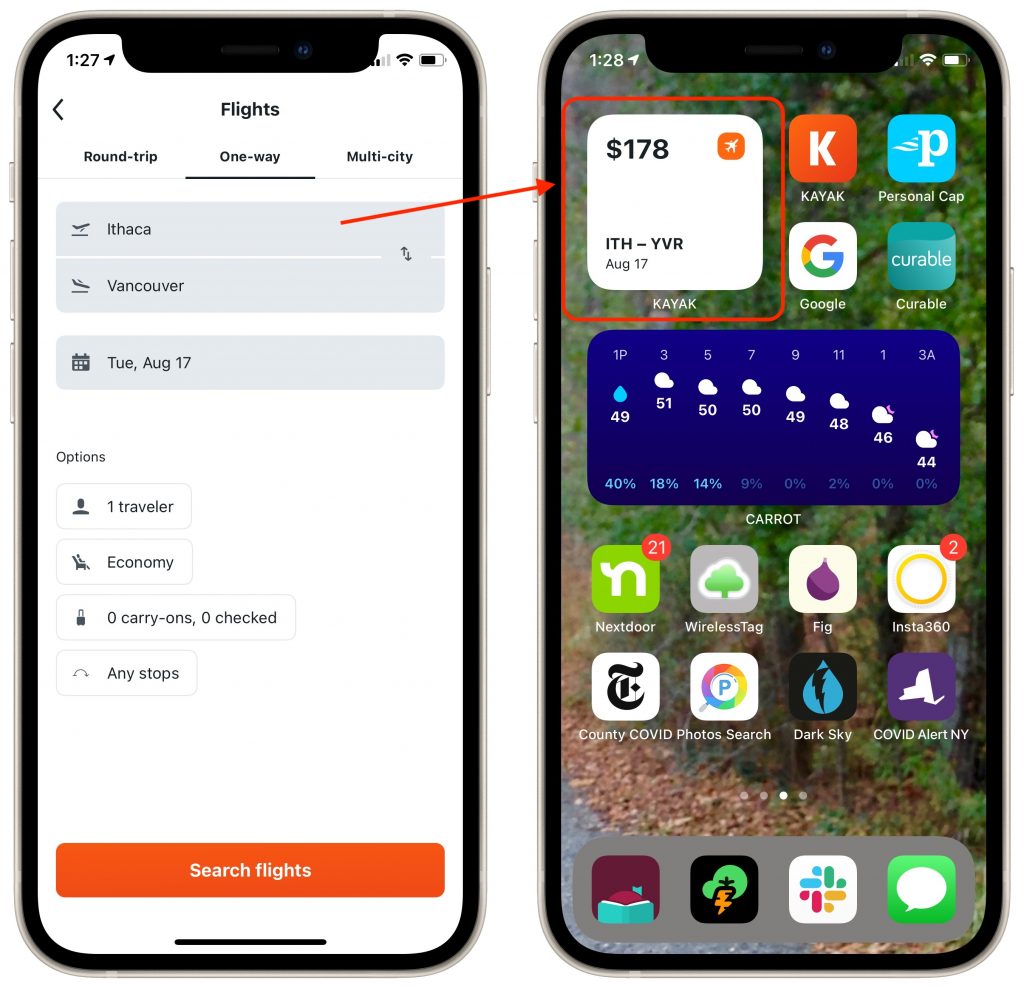 1:27

Flights

Round-trip One-way Multi-city

Ithaca

Vancouver

Tue, Aug 17

Options

1 traveler

Economy

0 carry-ons, 0 checked

Any stops

Search flights

1:28

$178

ITH – YVR
Aug 17

KAYAK

K

KAYAK

Personal Cap

Google

curable

Curable

| 1P | 3 | 5 | 7 | 9 | 11 | 1 | 3A |
|---|---|---|---|---|---|---|---|
| 49 | 51 | 50 | 50 | 49 | 48 | 46 | 44 |
| 40% | 18% | 14% | 9% | 0% | 2% | 0% | 0% |

CARROT

21

Nextdoor

WirelessTag

Fig

2

Insta360

County COVID

Photos Search

Dark Sky

COVID Alert NY